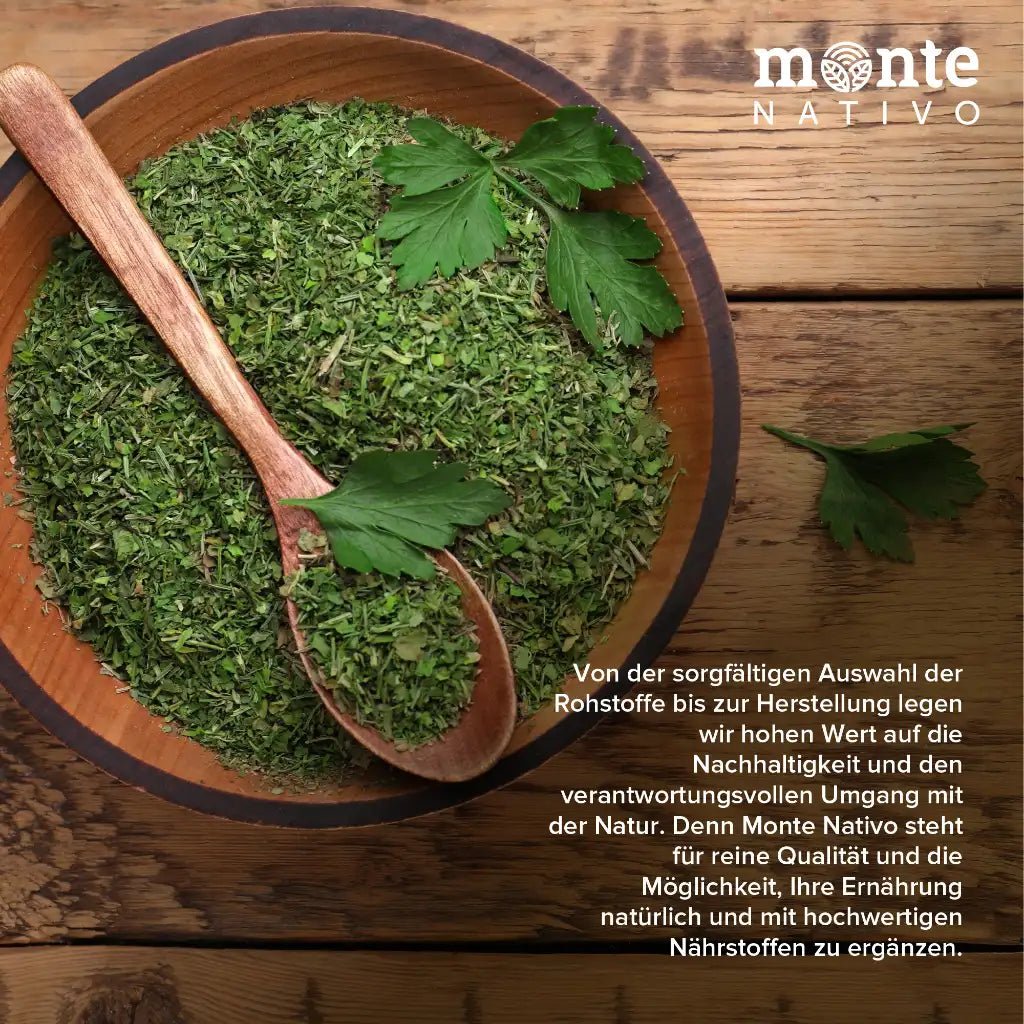 monte
NATIVO

Von der sorgfältigen Auswahl der Rohstoffe bis zur Herstellung legen wir hohen Wert auf die Nachhaltigkeit und den verantwortungsvollen Umgang mit der Natur. Denn Monte Nativo steht für reine Qualität und die Möglichkeit, Ihre Ernährung natürlich und mit hochwertigen Nährstoffen zu ergänzen.