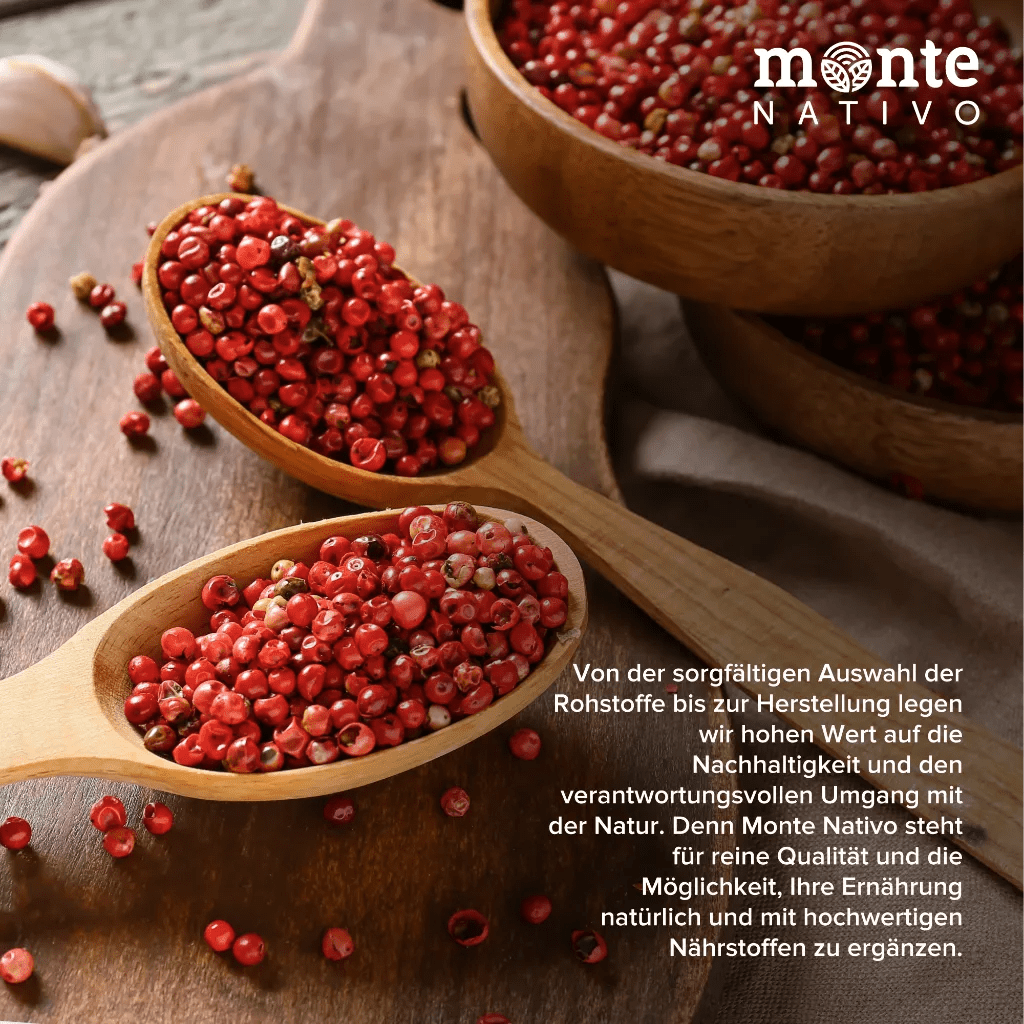 monte
NATIVO

Von der sorgfältigen Auswahl der Rohstoffe bis zur Herstellung legen wir hohen Wert auf die Nachhaltigkeit und den verantwortungsvollen Umgang mit der Natur. Denn Monte Nativo steht für reine Qualität und die Möglichkeit, Ihre Ernährung natürlich und mit hochwertigen Nährstoffen zu ergänzen.