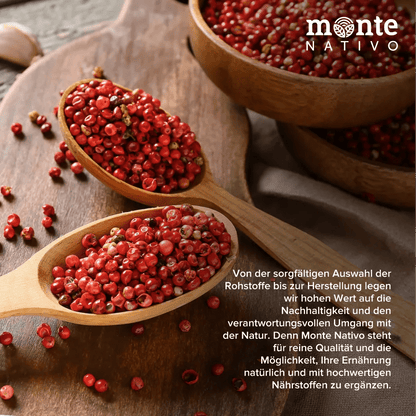 monte
NATIVO

Von der sorgfältigen Auswahl der Rohstoffe bis zur Herstellung legen wir hohen Wert auf die Nachhaltigkeit und den verantwortungsvollen Umgang mit der Natur. Denn Monte Nativo steht für reine Qualität und die Möglichkeit, Ihre Ernährung natürlich und mit hochwertigen Nährstoffen zu ergänzen.