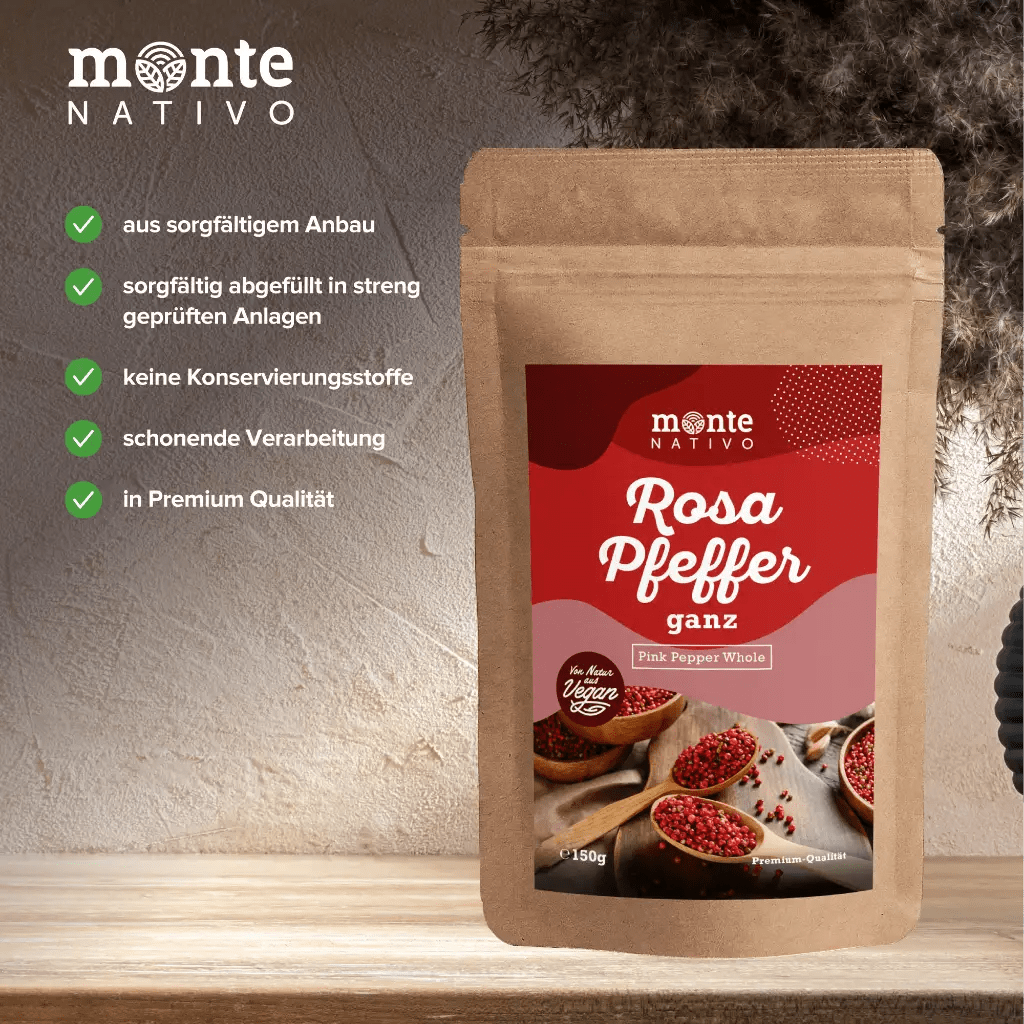 monte
NATIVO

aus sorgfältigem Anbau

sorgfältig abgefüllt in streng geprüften Anlagen

keine Konservierungsstoffe

schonende Verarbeitung

in Premium Qualität

monte
NATIVO

Rosa
Pfeffer
ganz

Pink Pepper Whole

Von Natur aus Vegan

℮150g

Premium-Qualität