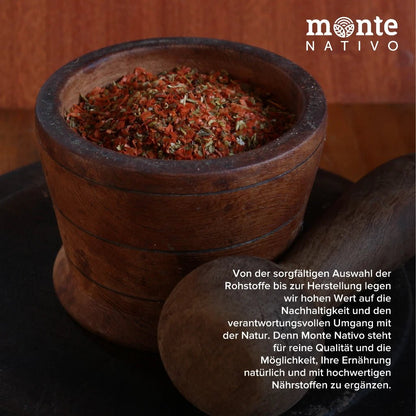 monte
NATIVO

Von der sorgfältigen Auswahl der Rohstoffe bis zur Herstellung legen wir hohen Wert auf die Nachhaltigkeit und den verantwortungsvollen Umgang mit der Natur. Denn Monte Nativo steht für reine Qualität und die Möglichkeit, Ihre Ernährung natürlich und mit hochwertigen Nährstoffen zu ergänzen.