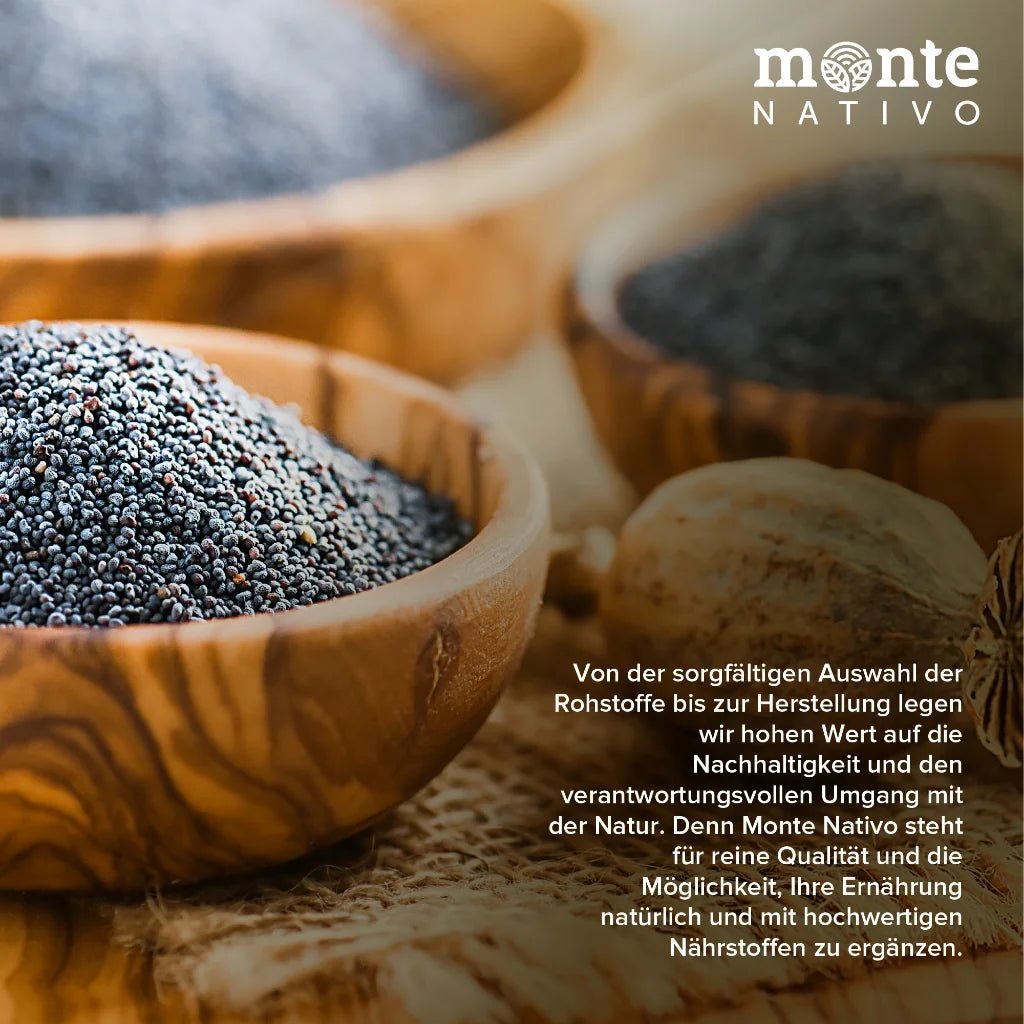 monte
NATIVO

Von der sorgfältigen Auswahl der Rohstoffe bis zur Herstellung legen wir hohen Wert auf die Nachhaltigkeit und den verantwortungsvollen Umgang mit der Natur. Denn Monte Nativo steht für reine Qualität und die Möglichkeit, Ihre Ernährung natürlich und mit hochwertigen Nährstoffen zu ergänzen.