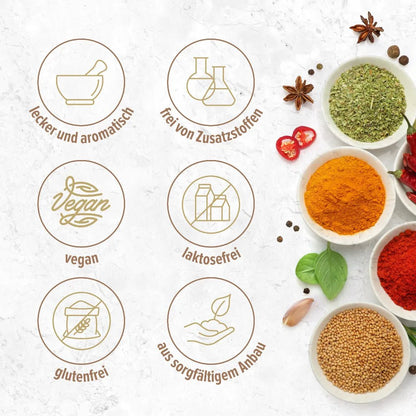 lecker und aromatisch

frei von Zusatzstoffen

Vegan

vegan

laktosefrei

glutenfrei

aus sorgfältigem Anbau