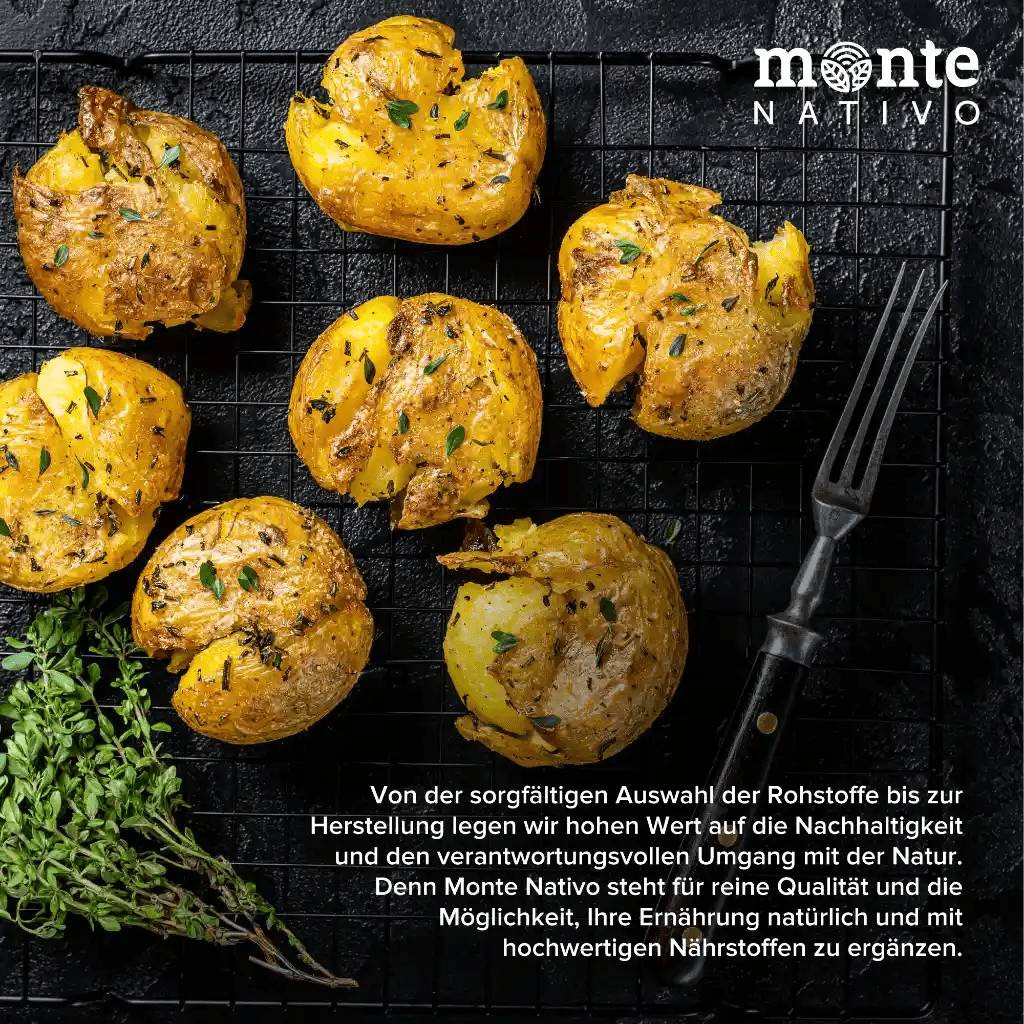 monte
NATIVO

Von der sorgfältigen Auswahl der Rohstoffe bis zur Herstellung legen wir hohen Wert auf die Nachhaltigkeit und den verantwortungsvollen Umgang mit der Natur. Denn Monte Nativo steht für reine Qualität und die Möglichkeit, Ihre Ernährung natürlich und mit hochwertigen Nährstoffen zu ergänzen.