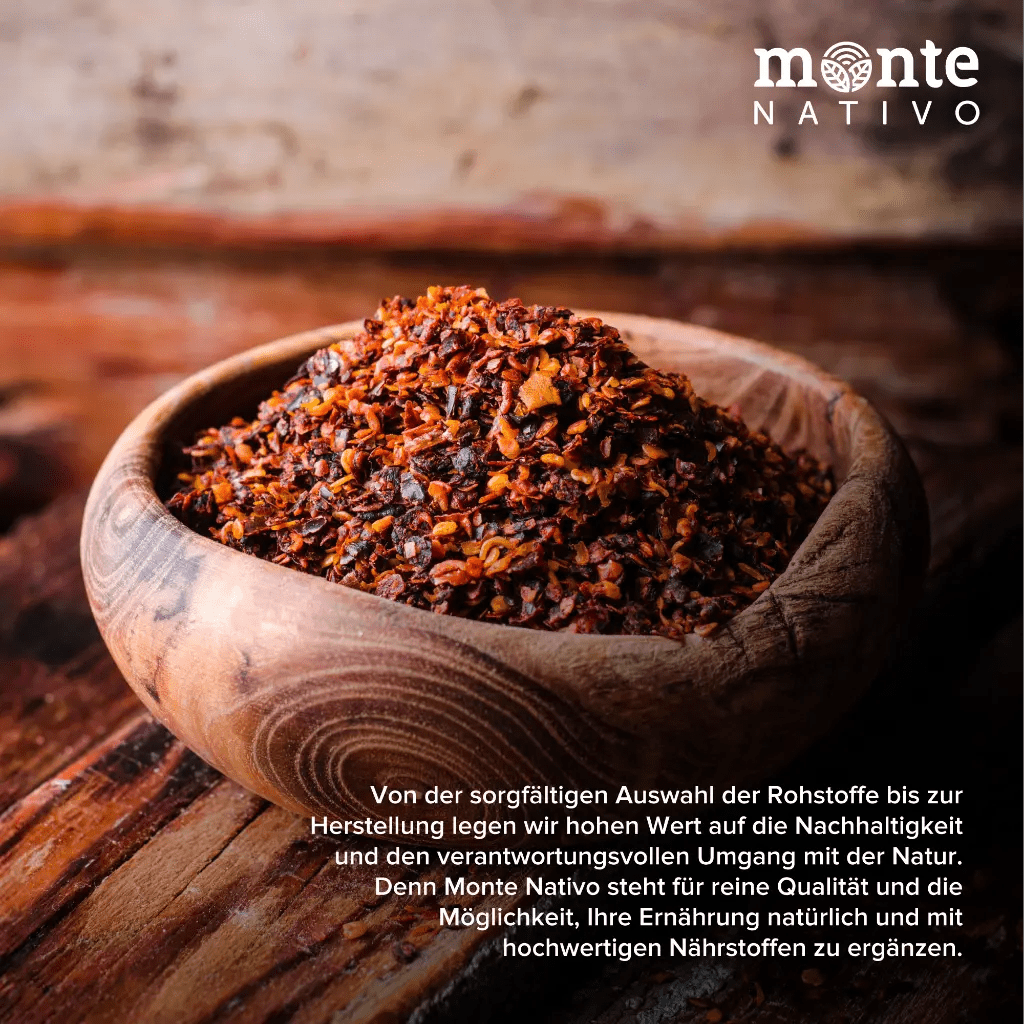 monte
NATIVO

Von der sorgfältigen Auswahl der Rohstoffe bis zur Herstellung legen wir hohen Wert auf die Nachhaltigkeit und den verantwortungsvollen Umgang mit der Natur. Denn Monte Nativo steht für reine Qualität und die Möglichkeit, Ihre Ernährung natürlich und mit hochwertigen Nährstoffen zu ergänzen.