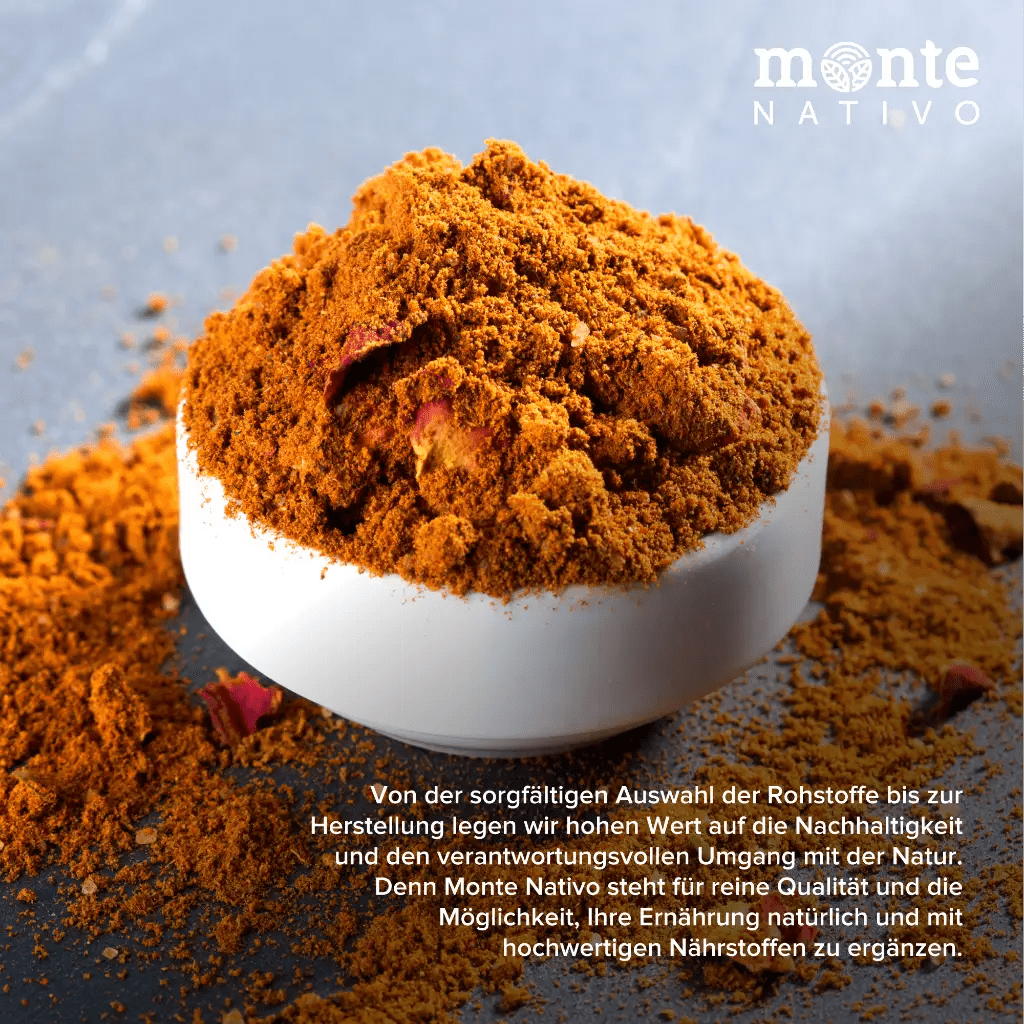 monte
NATIVO

Von der sorgfältigen Auswahl der Rohstoffe bis zur Herstellung legen wir hohen Wert auf die Nachhaltigkeit und den verantwortungsvollen Umgang mit der Natur. Denn Monte Nativo steht für reine Qualität und die Möglichkeit, Ihre Ernährung natürlich und mit hochwertigen Nährstoffen zu ergänzen.