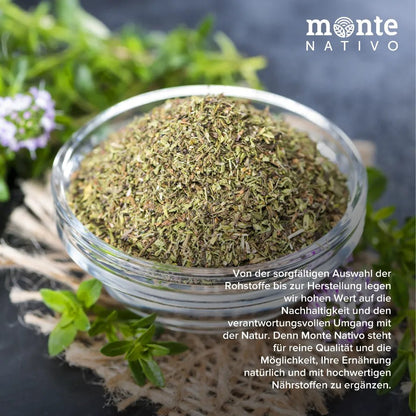 monte
NATIVO

Von der sorgfältigen Auswahl der Rohstoffe bis zur Herstellung legen wir hohen Wert auf die Nachhaltigkeit und den verantwortungsvollen Umgang mit der Natur. Denn Monte Nativo steht für reine Qualität und die Möglichkeit, Ihre Ernährung natürlich und mit hochwertigen Nährstoffen zu ergänzen.