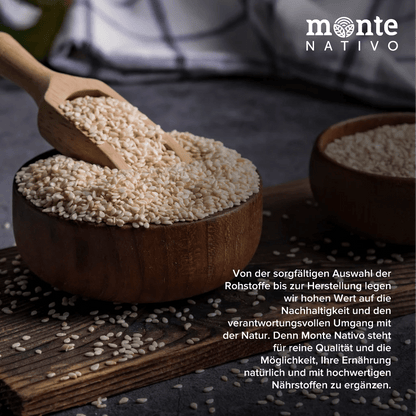 monte
NATIVO

Von der sorgfältigen Auswahl der Rohstoffe bis zur Herstellung legen wir hohen Wert auf die Nachhaltigkeit und den verantwortungsvollen Umgang mit der Natur. Denn Monte Nativo steht für reine Qualität und die Möglichkeit, Ihre Ernährung natürlich und mit hochwertigen Nährstoffen zu ergänzen.