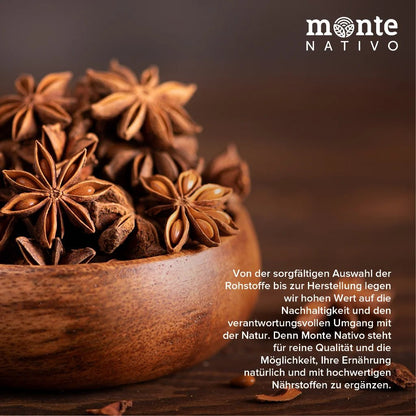 monte
NATIVO

Von der sorgfältigen Auswahl der Rohstoffe bis zur Herstellung legen wir hohen Wert auf die Nachhaltigkeit und den verantwortungsvollen Umgang mit der Natur. Denn Monte Nativo steht für reine Qualität und die Möglichkeit, Ihre Ernährung natürlich und mit hochwertigen Nährstoffen zu ergänzen.