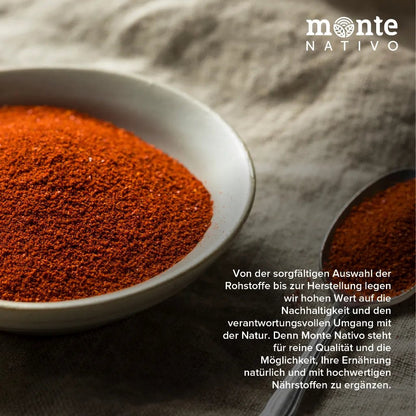 monte
NATIVO

Von der sorgfältigen Auswahl der Rohstoffe bis zur Herstellung legen wir hohen Wert auf die Nachhaltigkeit und den verantwortungsvollen Umgang mit der Natur. Denn Monte Nativo steht für reine Qualität und die Möglichkeit, Ihre Ernährung natürlich und mit hochwertigen Nährstoffen zu ergänzen.