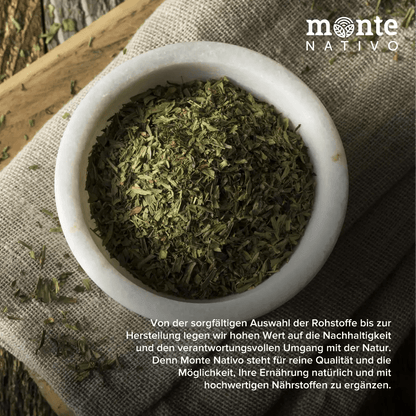 monte
NATIVO

Von der sorgfältigen Auswahl der Rohstoffe bis zur Herstellung legen wir hohen Wert auf die Nachhaltigkeit und den verantwortungsvollen Umgang mit der Natur. Denn Monte Nativo steht für reine Qualität und die Möglichkeit, Ihre Ernährung natürlich und mit hochwertigen Nährstoffen zu ergänzen.