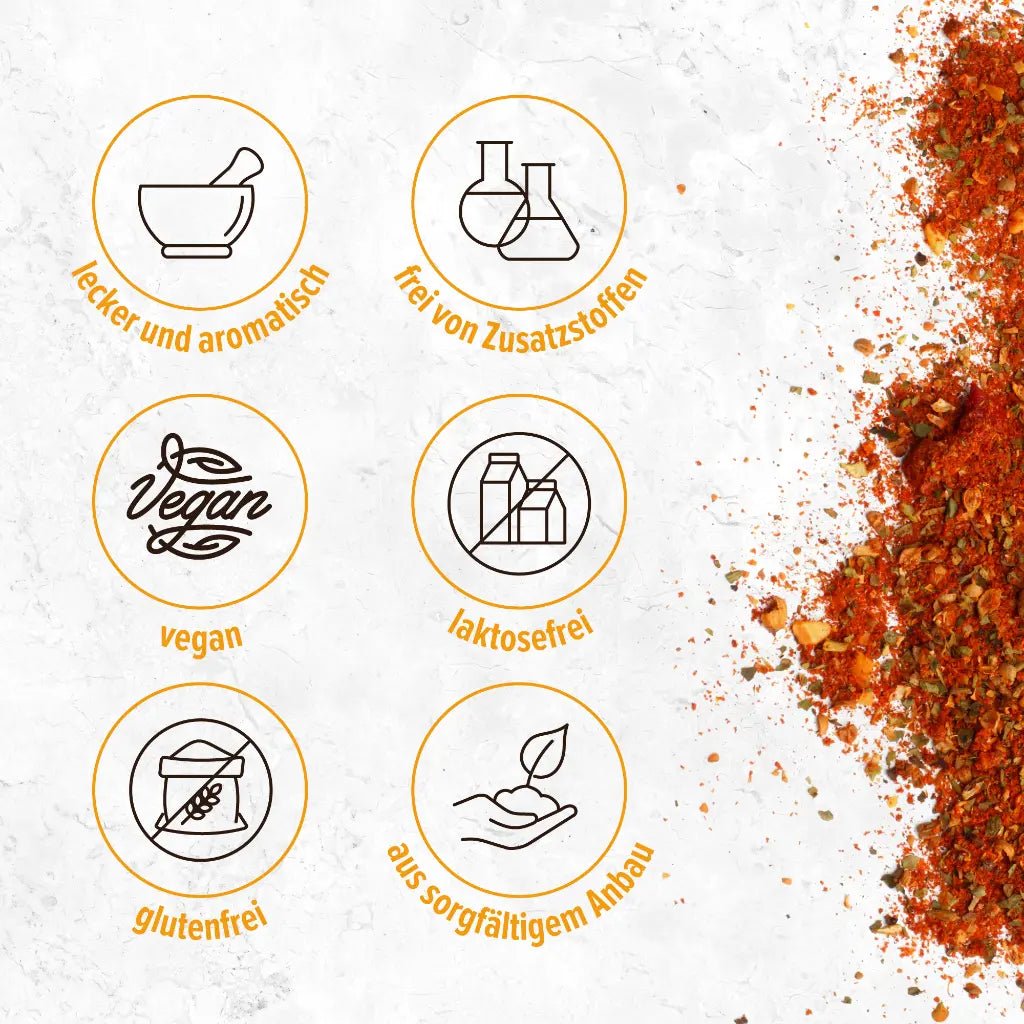 lecker und aromatisch

frei von Zusatzstoffen

Vegan

vegan

laktosefrei

glutenfrei

aus sorgfältigem Anbau