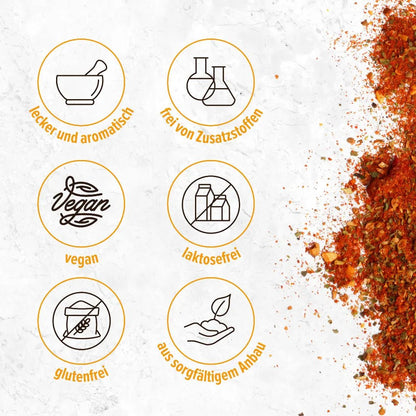 lecker und aromatisch

frei von Zusatzstoffen

Vegan

vegan

laktosefrei

glutenfrei

aus sorgfältigem Anbau