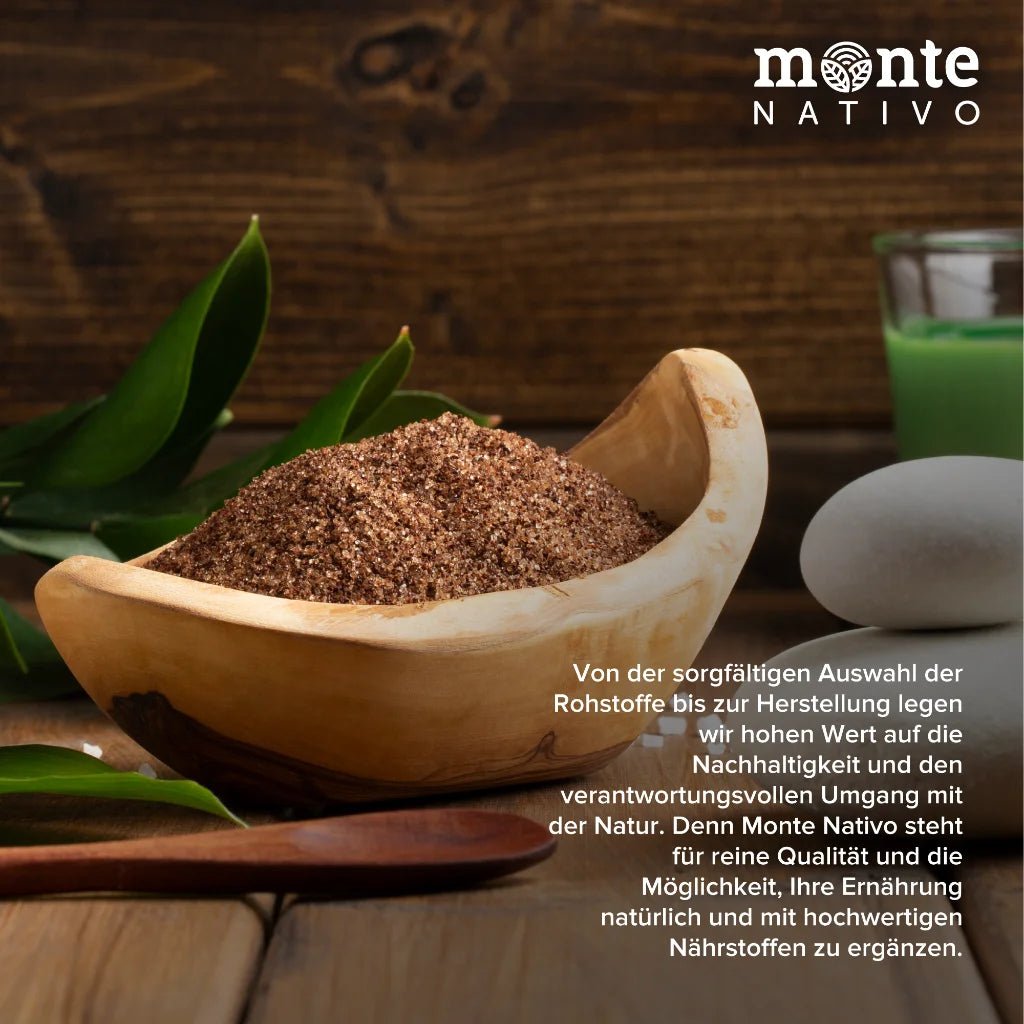 monte
NATIVO

Von der sorgfältigen Auswahl der Rohstoffe bis zur Herstellung legen wir hohen Wert auf die Nachhaltigkeit und den verantwortungsvollen Umgang mit der Natur. Denn Monte Nativo steht für reine Qualität und die Möglichkeit, Ihre Ernährung natürlich und mit hochwertigen Nährstoffen zu ergänzen.