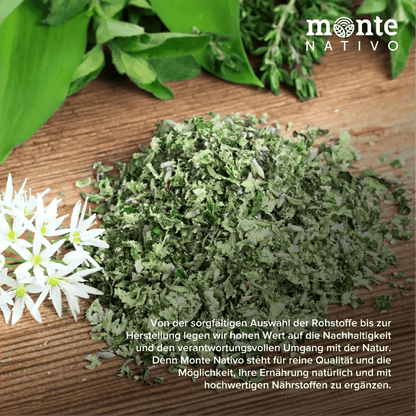 monte
NATIVO

Von der sorgfältigen Auswahl der Rohstoffe bis zur Herstellung legen wir hohen Wert auf die Nachhaltigkeit und den verantwortungsvollen Umgang mit der Natur. Denn Monte Nativo steht für reine Qualität und die Möglichkeit, Ihre Ernährung natürlich und mit hochwertigen Nährstoffen zu ergänzen.