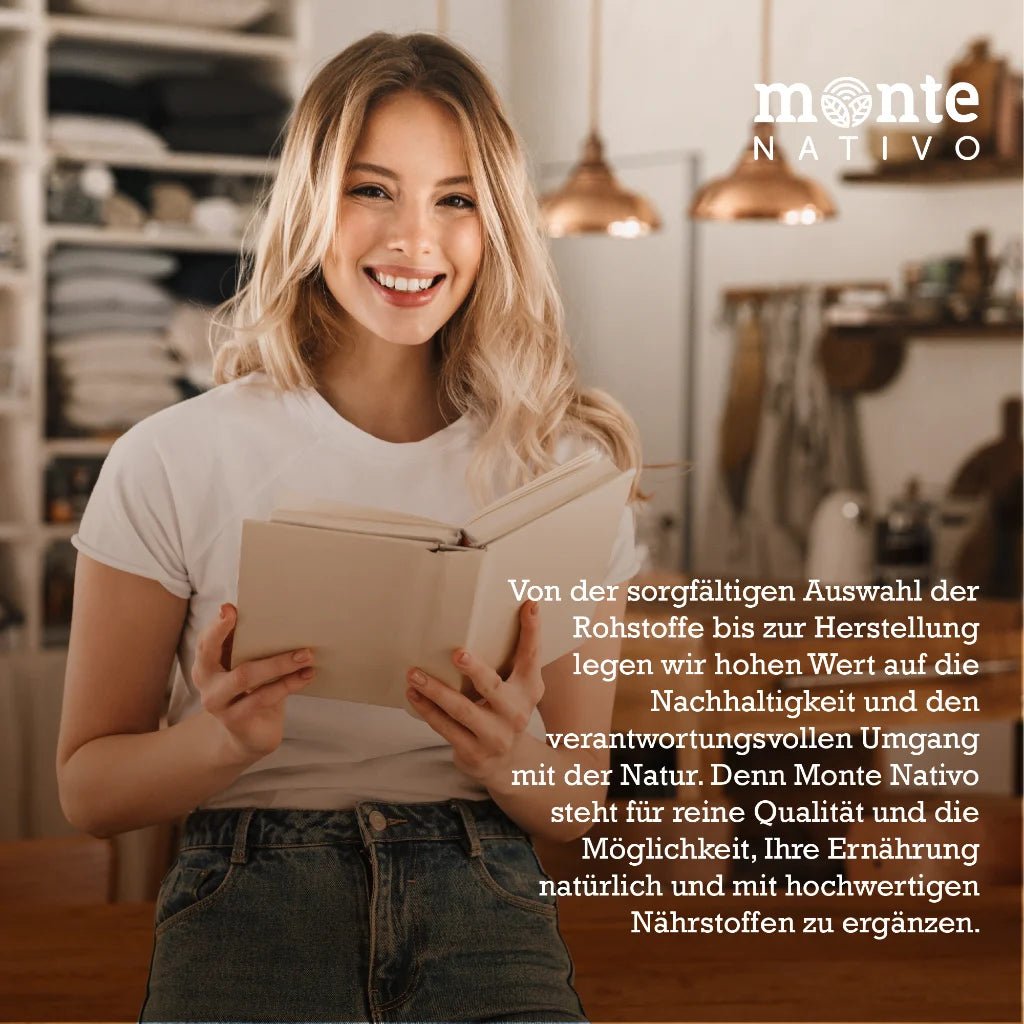 monte
NATIVO

Von der sorgfältigen Auswahl der Rohstoffe bis zur Herstellung legen wir hohen Wert auf die Nachhaltigkeit und den verantwortungsvollen Umgang mit der Natur. Denn Monte Nativo steht für reine Qualität und die Möglichkeit, Ihre Ernährung natürlich und mit hochwertigen Nährstoffen zu ergänzen.